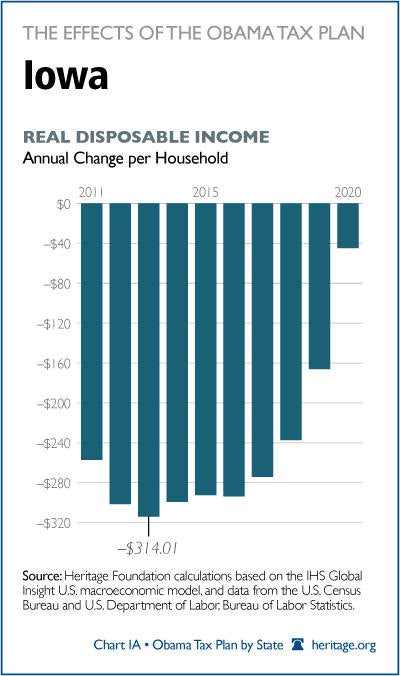 THE EFFECTS OF THE OBAMA TAX PLAN

Iowa

REAL DISPOSABLE INCOME
Annual Change per Household

2011
2015
2020

$0
–$40
–$80
–$120
–$160
–$200
–$240
–$280
–$320

–$314.01

Source: Heritage Foundation calculations based on the IHS Global Insight U.S. macroeconomic model, and data from the U.S. Census Bureau and U.S. Department of Labor, Bureau of Labor Statistics.

Chart IA • Obama Tax Plan by State heritage.org